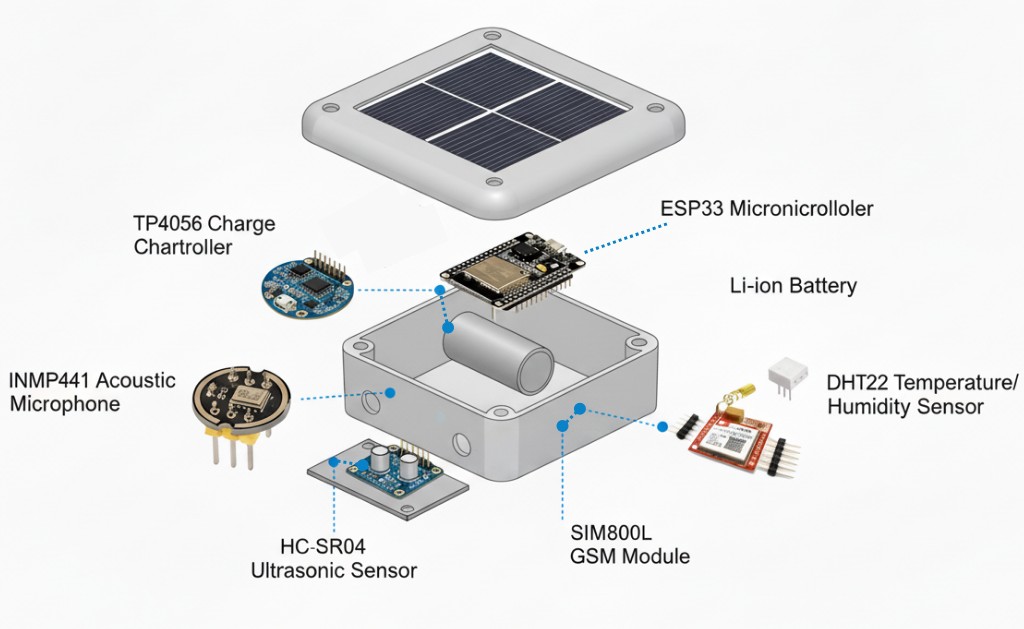 TP4056 Charge Chartroller

ESP33 Micronicrolloler

Li-ion Battery

INMP441 Acoustic Microphone

DHT22 Temperature/ Humidity Sensor

HC-SR04 Ultrasonic Sensor

SIM800L GSM Module